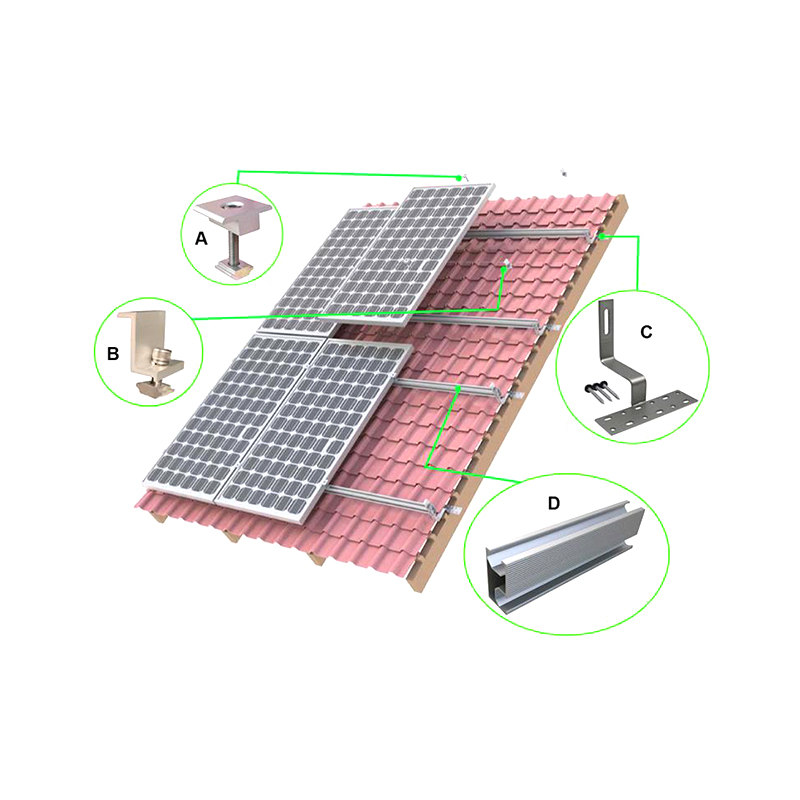 A

B

C

D