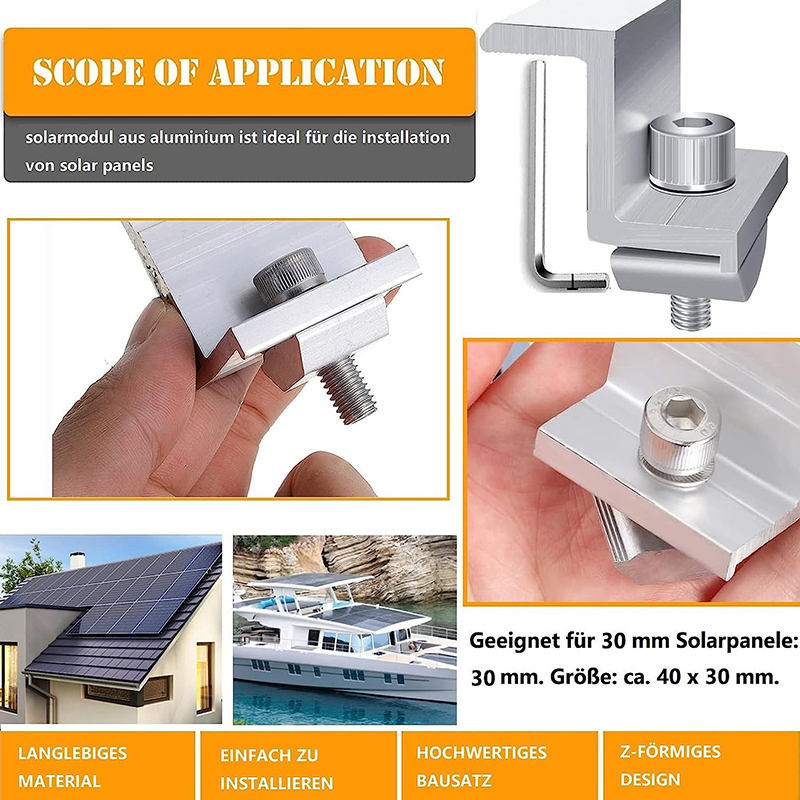 SCOPE OF APPLICATION

solarmodul aus aluminium ist ideal für die installation von solar panels

Geeignet für 30 mm Solarpanele: 30 mm. Größe: ca. 40 x 30 mm.

LANGLEBIGES MATERIAL

EINFACH ZU INSTALLIEREN

HOCHWERTIGES BAUSATZ

Z-FÖRMIGES DESIGN