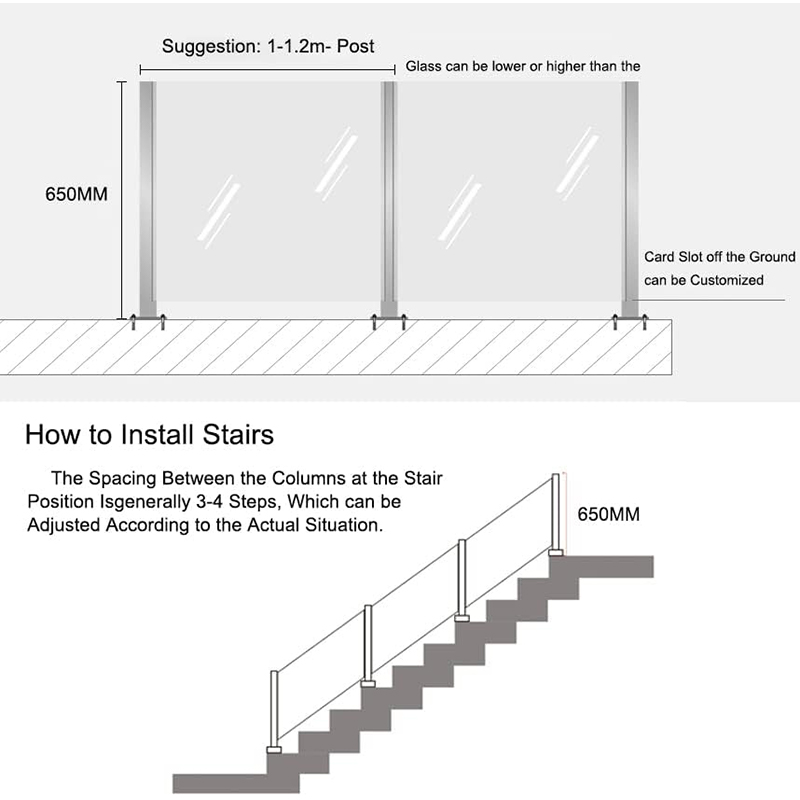 Suggestion: 1-1.2m- Post

Glass can be lower or higher than the

650MM

Card Slot off the Ground can be Customized

How to Install Stairs

The Spacing Between the Columns at the Stair Position Isgenerally 3-4 Steps, Which can be Adjusted According to the Actual Situation.

650MM