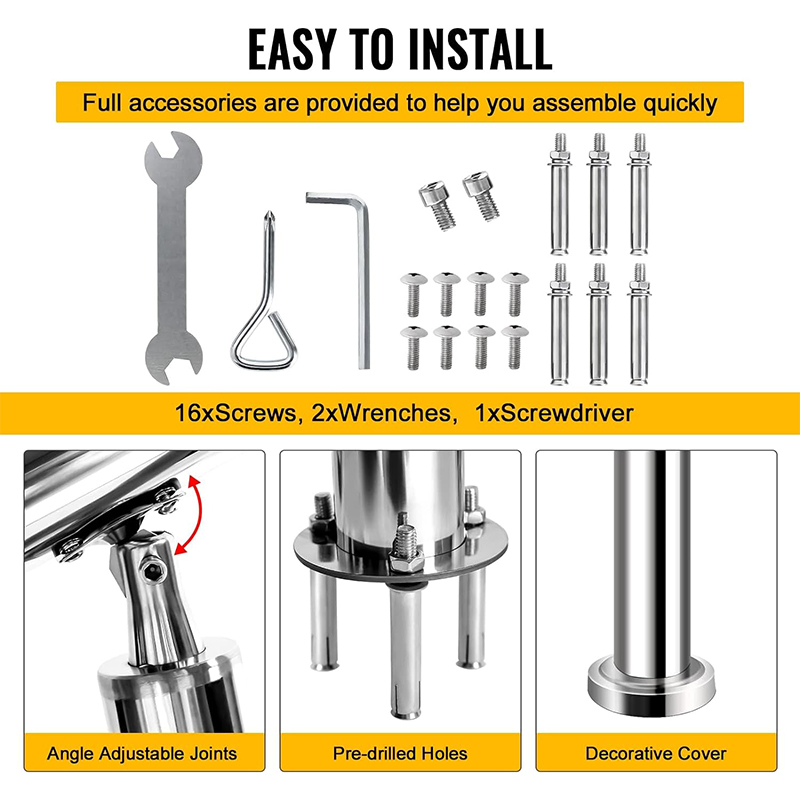 EASY TO INSTALL

Full accessories are provided to help you assemble quickly

16xScrews, 2xWrenches, 1xScrewdriver

Angle Adjustable Joints

Pre-drilled Holes

Decorative Cover