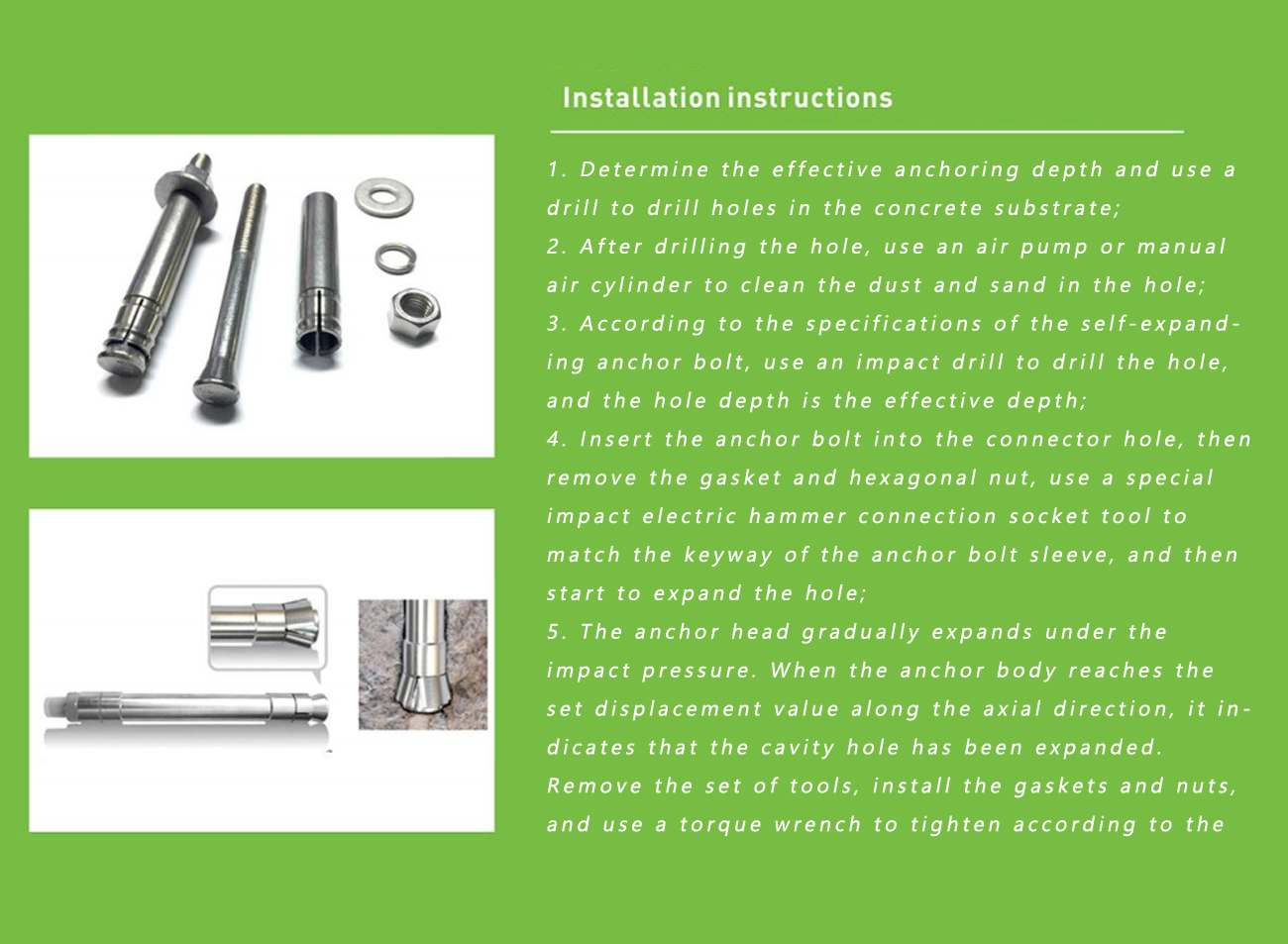 Installation instructions

1. Determine the effective anchoring depth and use a drill to drill holes in the concrete substrate;
2. After drilling the hole, use an air pump or manual air cylinder to clean the dust and sand in the hole;
3. According to the specifications of the self-expanding anchor bolt, use an impact drill to drill the hole, and the hole depth is the effective depth;
4. Insert the anchor bolt into the connector hole, then remove the gasket and hexagonal nut, use a special impact electric hammer connection socket tool to match the keyway of the anchor bolt sleeve, and then start to expand the hole;
5. The anchor head gradually expands under the impact pressure. When the anchor body reaches the set displacement value along the axial direction, it indicates that the cavity hole has been expanded. Remove the set of tools, install the gaskets and nuts, and use a torque wrench to tighten according to the