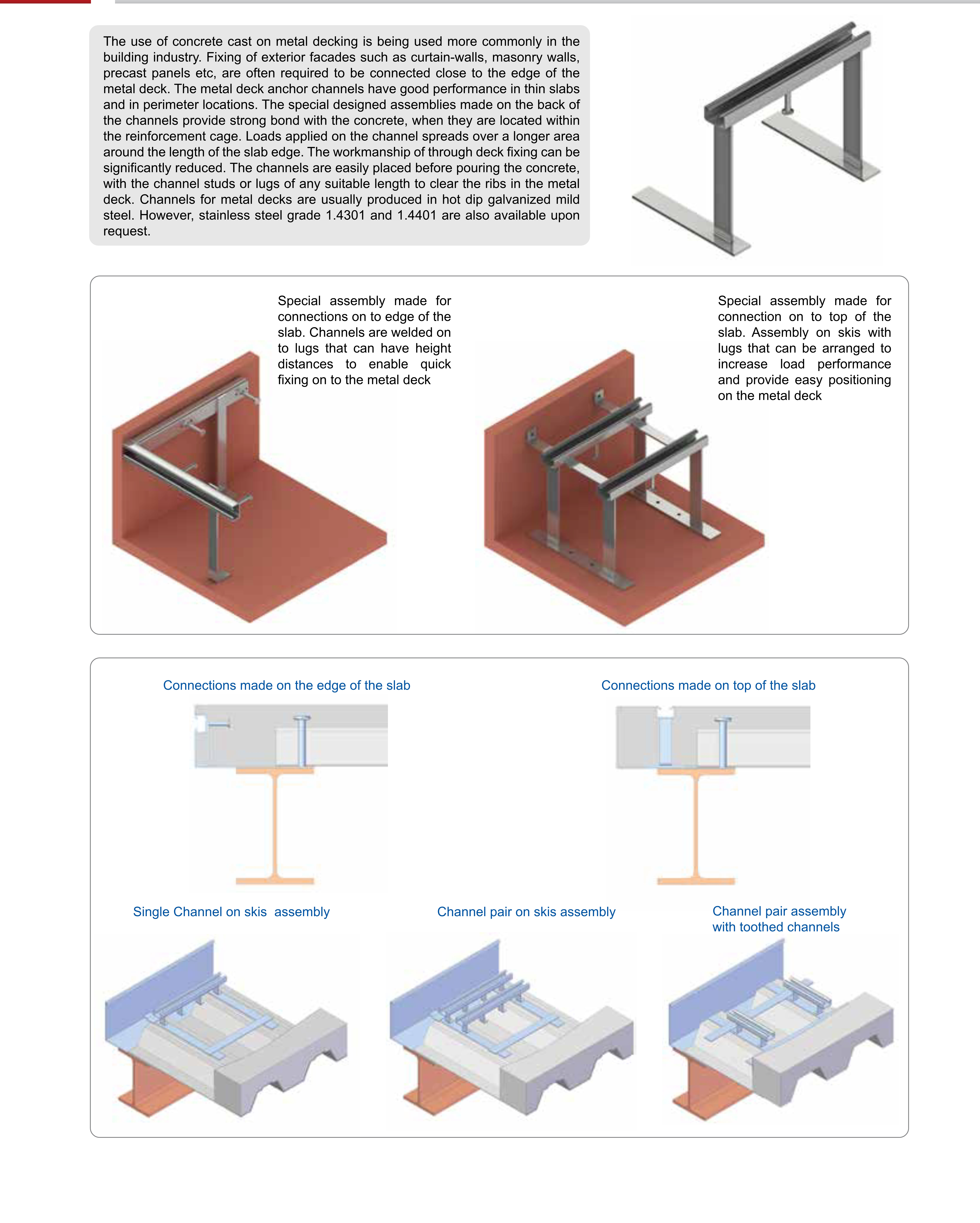 The use of concrete cast on metal decking is being used more commonly in the building industry. Fixing of exterior facades such as curtain-walls, masonry walls, precast panels etc, are often required to be connected close to the edge of the metal deck. The metal deck anchor channels have good performance in thin slabs and in perimeter locations. The special designed assemblies made on the back of the channels provide strong bond with the concrete, when they are located within the reinforcement cage. Loads applied on the channel spreads over a longer area around the length of the slab edge. The workmanship of through deck fixing can be significantly reduced. The channels are easily placed before pouring the concrete, with the channel studs or lugs of any suitable length to clear the ribs in the metal deck. Channels for metal decks are usually produced in hot dip galvanized mild steel. However, stainless steel grade 1.4301 and 1.4401 are also available upon request.

Special assembly made for connections on to edge of the slab. Channels are welded on to lugs that can have height distances to enable quick fixing on to the metal deck

Special assembly made for connection on to top of the slab. Assembly on skis with lugs that can be arranged to increase load performance and provide easy positioning on the metal deck

Connections made on the edge of the slab

Connections made on top of the slab

Single Channel on skis assembly

Channel pair on skis assembly

Channel pair assembly with toothed channels