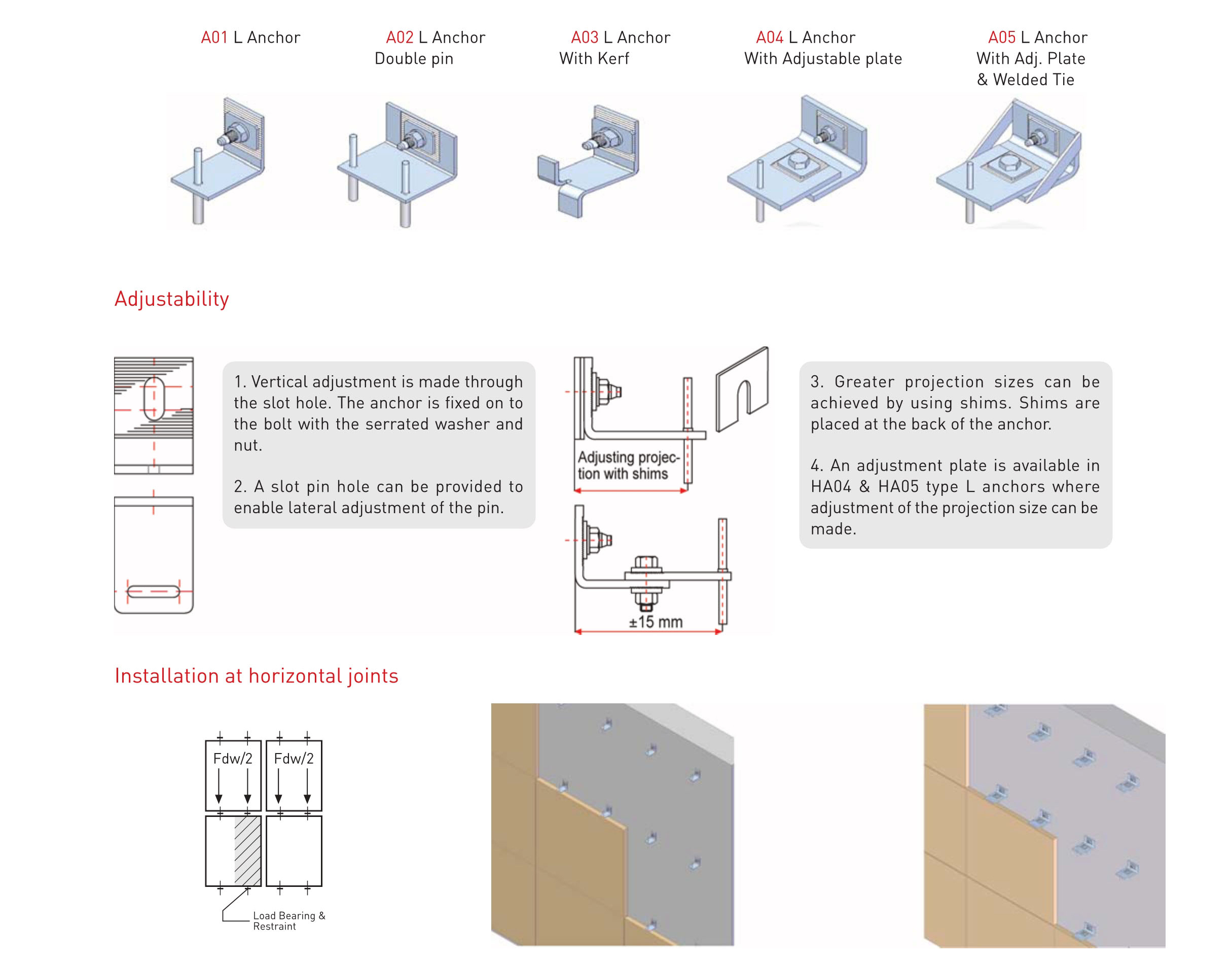 A01 L Anchor

A02 L Anchor
Double pin

A03 L Anchor
With Kerf

A04 L Anchor
With Adjustable plate

A05 L Anchor
With Adj. Plate
& Welded Tie

Adjustability

1. Vertical adjustment is made through the slot hole. The anchor is fixed on to the bolt with the serrated washer and nut.

2. A slot pin hole can be provided to enable lateral adjustment of the pin.

Adjusting projection with shims

±15 mm

3. Greater projection sizes can be achieved by using shims. Shims are placed at the back of the anchor.

4. An adjustment plate is available in HA04 & HA05 type L anchors where adjustment of the projection size can be made.

Installation at horizontal joints

Fdw/2

Fdw/2

Load Bearing & Restraint