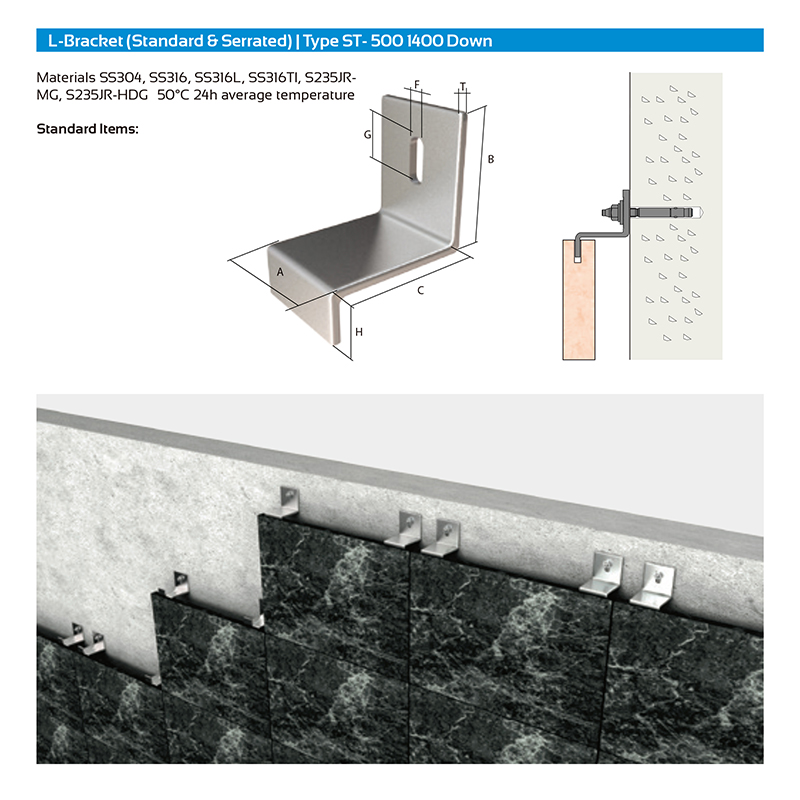 L-Bracket (Standard & Serrated) | Type ST- 500 1400 Down

Materials SS304, SS316, SS316L, SS316TI, S235JR-MG, S235JR-HDG 50°C 24h average temperature

Standard Items:

F
T
G
B
A
C
H