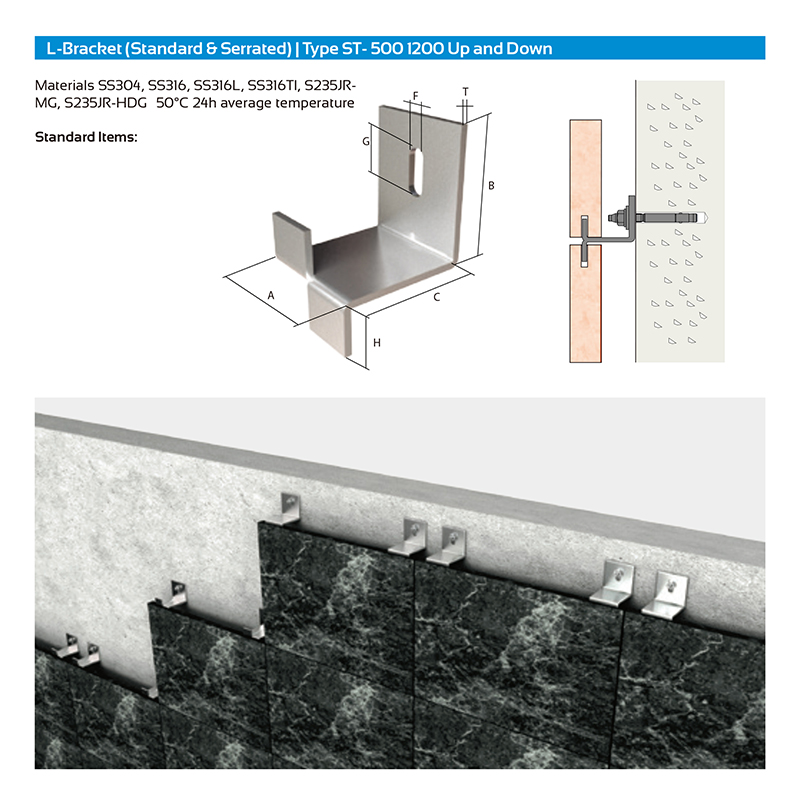 L-Bracket (Standard & Serrated) | Type ST- 500 1200 Up and Down

Materials SS304, SS316, SS316L, SS316TI, S235JR-MG, S235JR-HDG 50°C 24h average temperature

Standard Items:

F
T
G
B
A
C
H