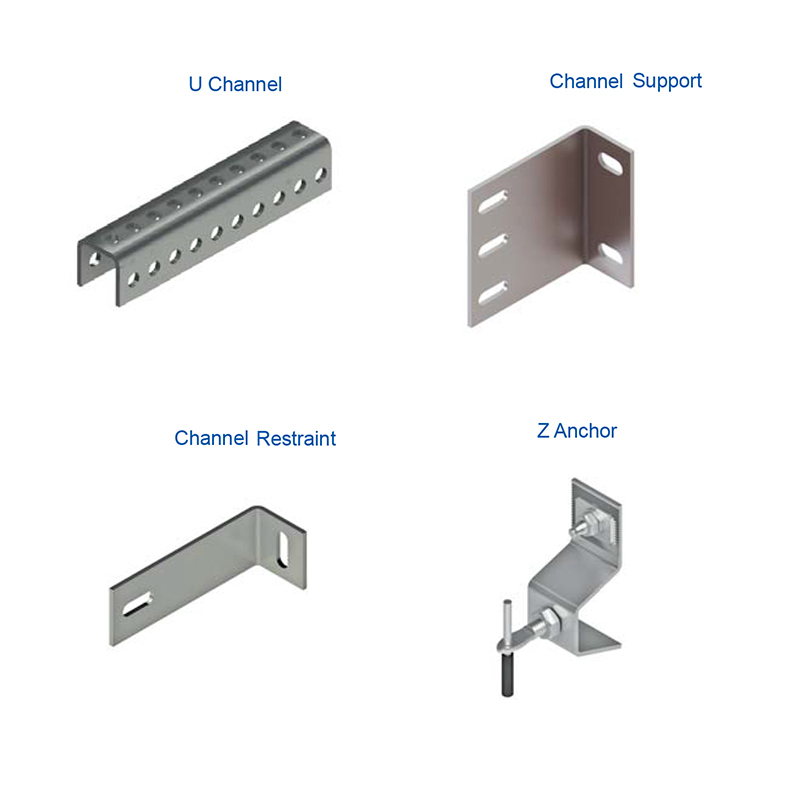 U Channel

Channel Support

Channel Restraint

Z Anchor