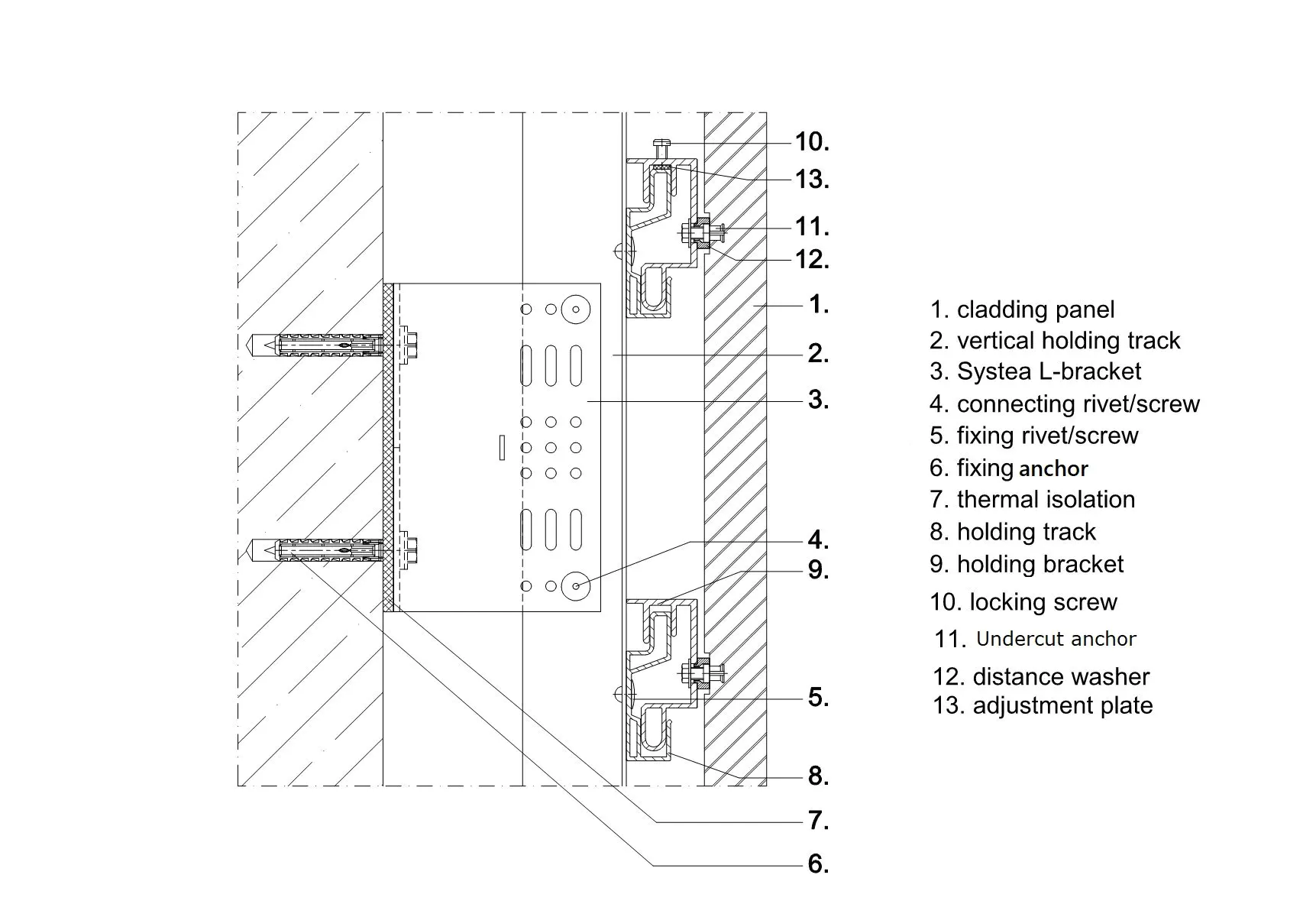 10.
13.
11.
12.
1.
2.
3.
4.
9.
5.
8.
7.
6.

1. cladding panel
2. vertical holding track
3. Systea L-bracket
4. connecting rivet/screw
5. fixing rivet/screw
6. fixing anchor
7. thermal isolation
8. holding track
9. holding bracket
10. locking screw
11. Undercut anchor
12. distance washer
13. adjustment plate