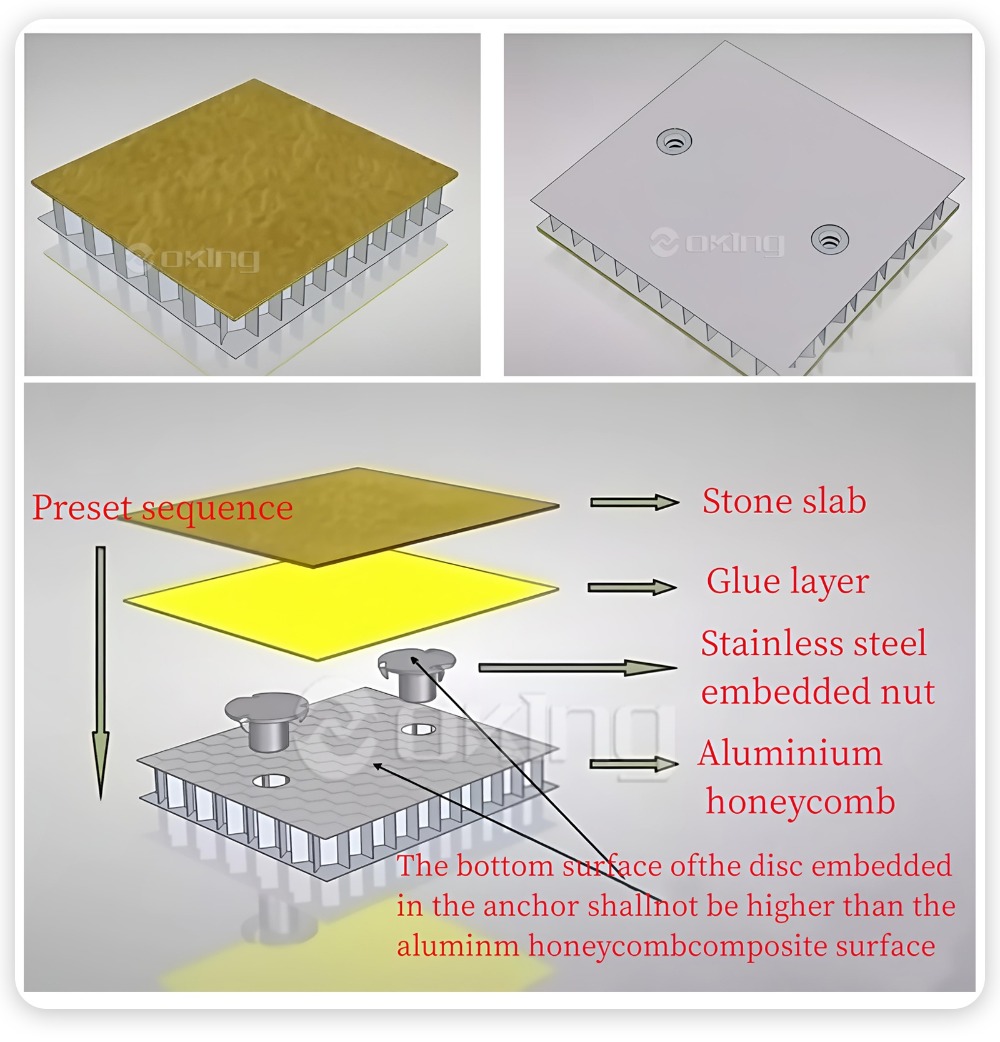 OKING

OKING

Preset sequence

Stone slab

Glue layer

Stainless steel embedded nut

Aluminium honeycomb

OKING

The bottom surface ofthe disc embedded in the anchor shallnot be higher than the aluminm honeycombcomposite surface